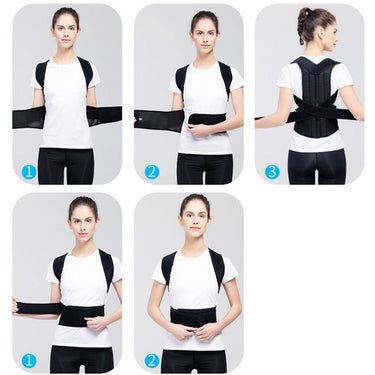 1

2

3

1

2